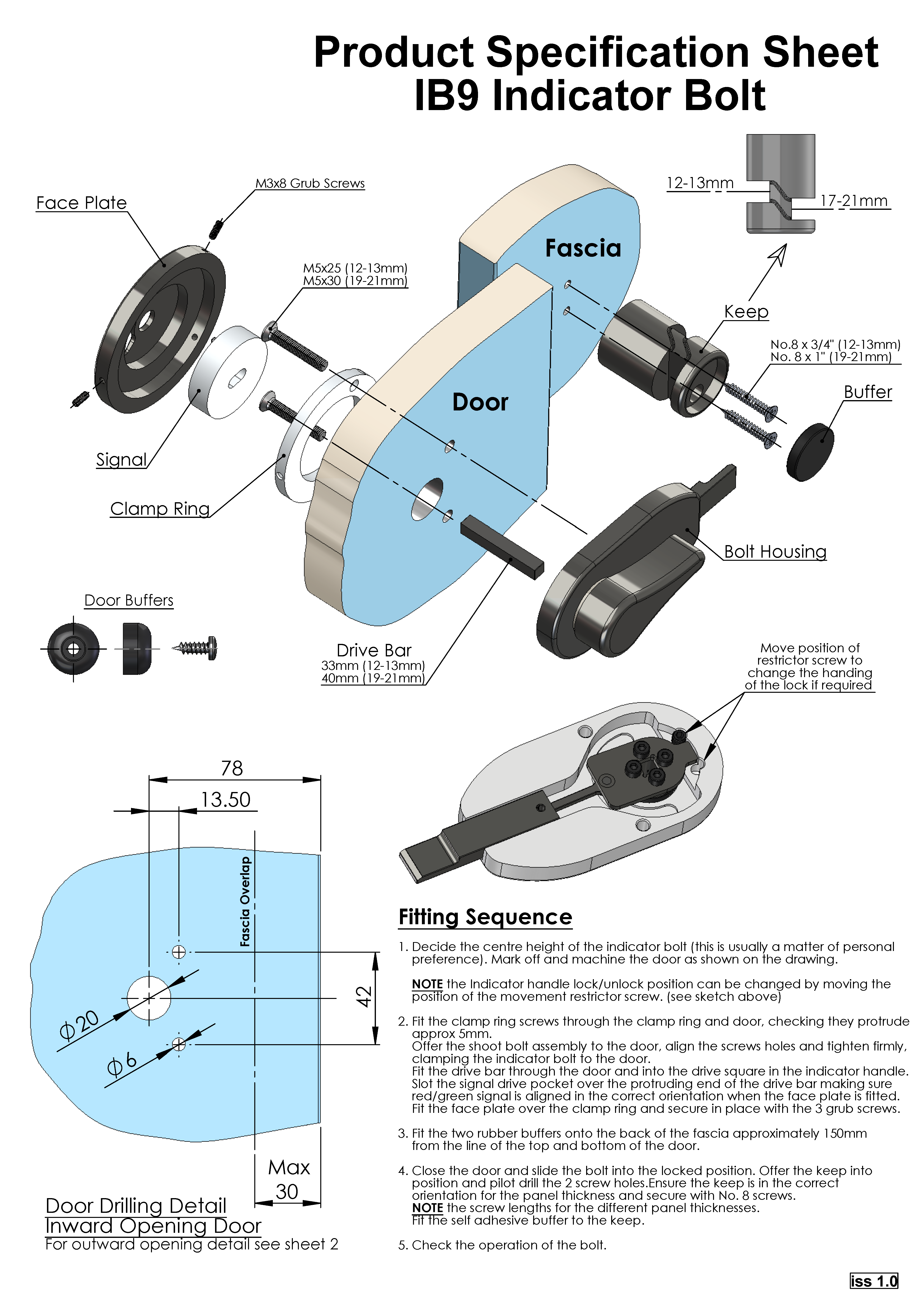 Product Specification Sheet
IB9 Indicator Bolt

Face Plate

M3x8 Grub Screws

M5x25 (12-13mm)
M5x30 (19-21mm)

Fascia

12-13mm

17-21mm

Keep

No.8 x 3/4" (12-13mm)
No. 8 x 1" (19-21mm)

Buffer

Door

Signal

Clamp Ring

Bolt Housing

Door Buffers

Drive Bar
33mm (12-13mm)
40mm (19-21mm)

Move position of restrictor screw to change the handing of the lock if required

78

13.50

Fascia Overlap

42

$\phi 20$

$\phi 6$

Max 30

Door Drilling Detail
Inward Opening Door
For outward opening detail see sheet 2

Fitting Sequence

1. Decide the centre height of the indicator bolt (this is usually a matter of personal preference). Mark off and machine the door as shown on the drawing.

NOTE the Indicator handle lock/unlock position can be changed by moving the position of the movement restrictor screw. (see sketch above)

2. Fit the clamp ring screws through the clamp ring and door, checking they protrude approx 5mm.
Offer the shoot bolt assembly to the door, align the screws holes and tighten firmly, clamping the indicator bolt to the door.
Fit the drive bar through the door and into the drive square in the indicator handle.
Slot the signal drive pocket over the protruding end of the drive bar making sure red/green signal is aligned in the correct orientation when the face plate is fitted.
Fit the face plate over the clamp ring and secure in place with the 3 grub screws.

3. Fit the two rubber buffers onto the back of the fascia approximately 150mm from the line of the top and bottom of the door.

4. Close the door and slide the bolt into the locked position. Offer the keep into position and pilot drill the 2 screw holes.Ensure the keep is in the correct orientation for the panel thickness and secure with No. 8 screws.
NOTE the screw lengths for the different panel thicknesses.
Fit the self adhesive buffer to the keep.

5. Check the operation of the bolt.

iss 1.0